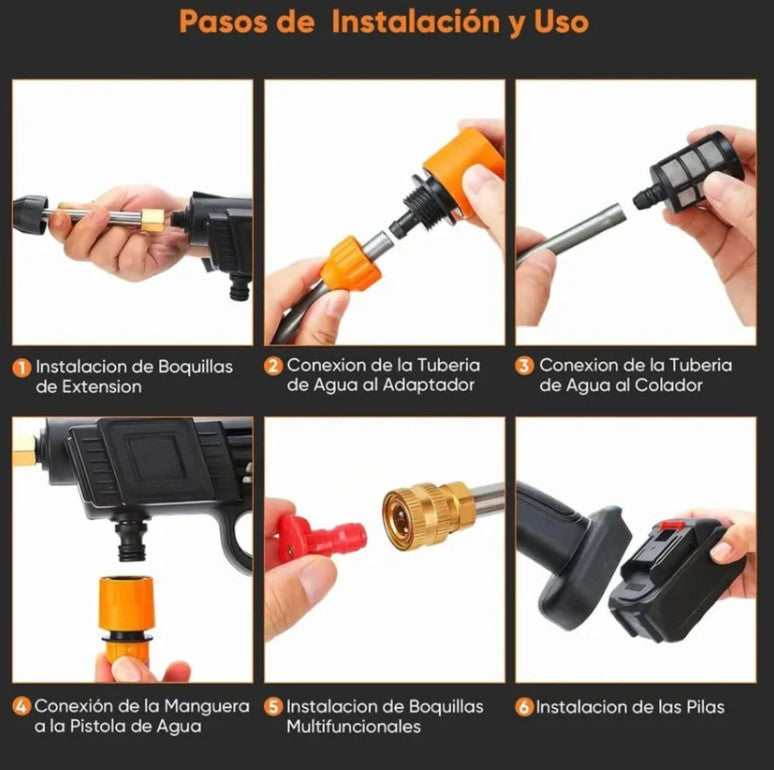 Pasos de Instalación y Uso

1 Instalacion de Boquillas de Extension

2 Conexion de la Tuberia de Agua al Adaptador

3 Conexion de la Tuberia de Agua al Colador

4 Conexión de la Manguera a la Pistola de Agua

5 Instalacion de Boquillas Multifuncionales

6 Instalacion de las Pilas